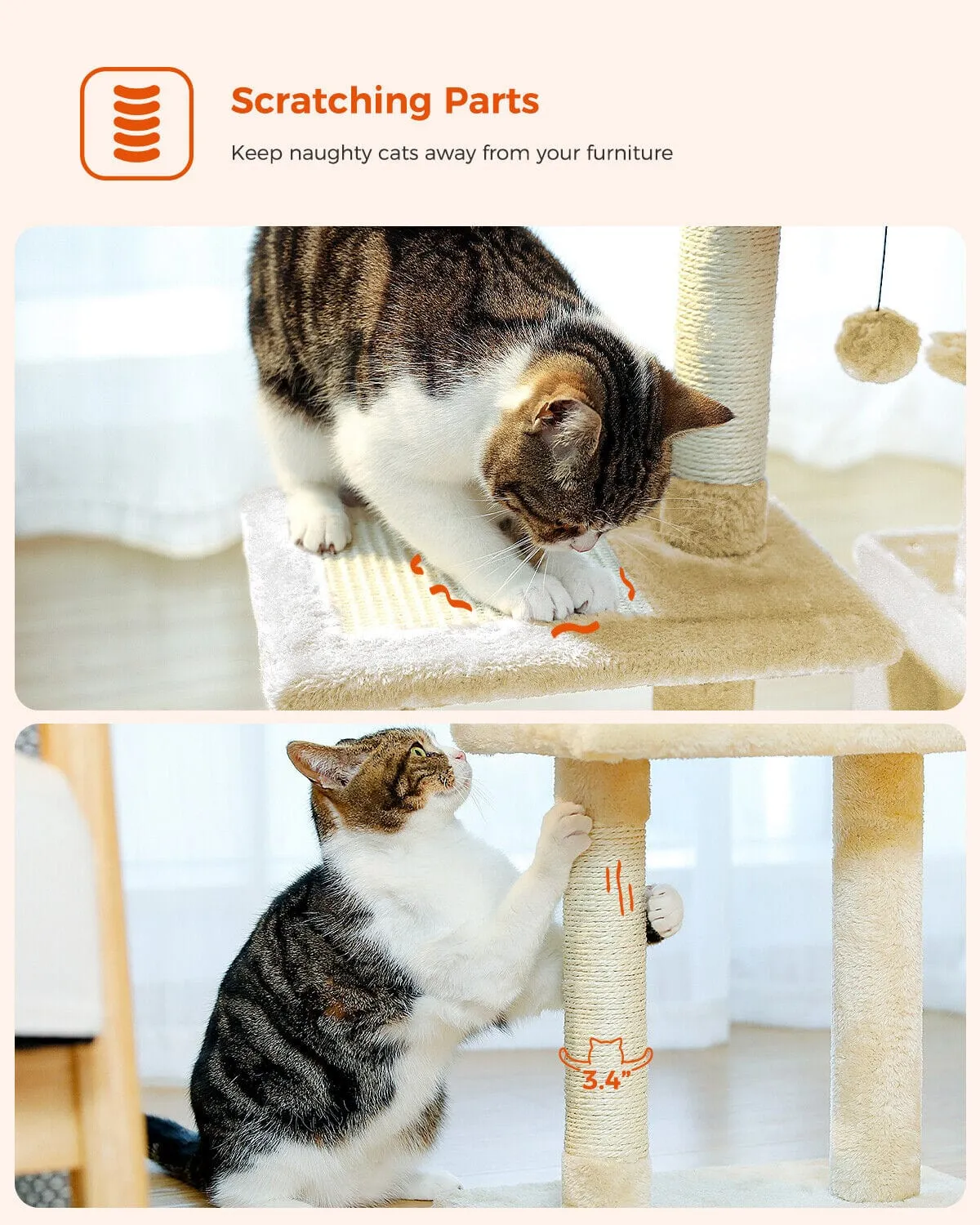 Scratching Parts

Keep naughty cats away from your furniture

3.4"